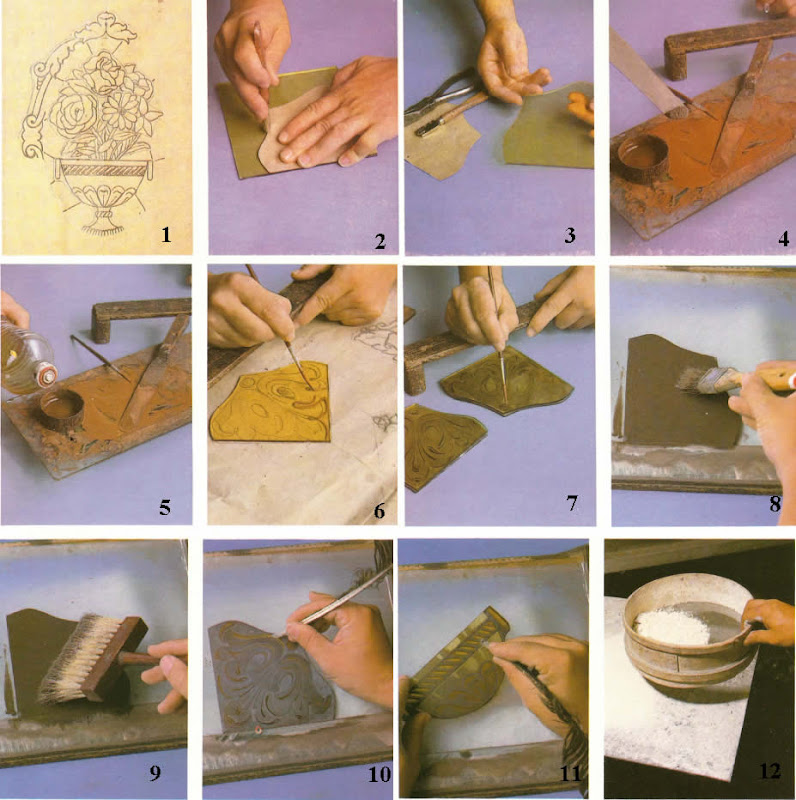 1

2

3

4

5

6

7

8

9

10

11

12