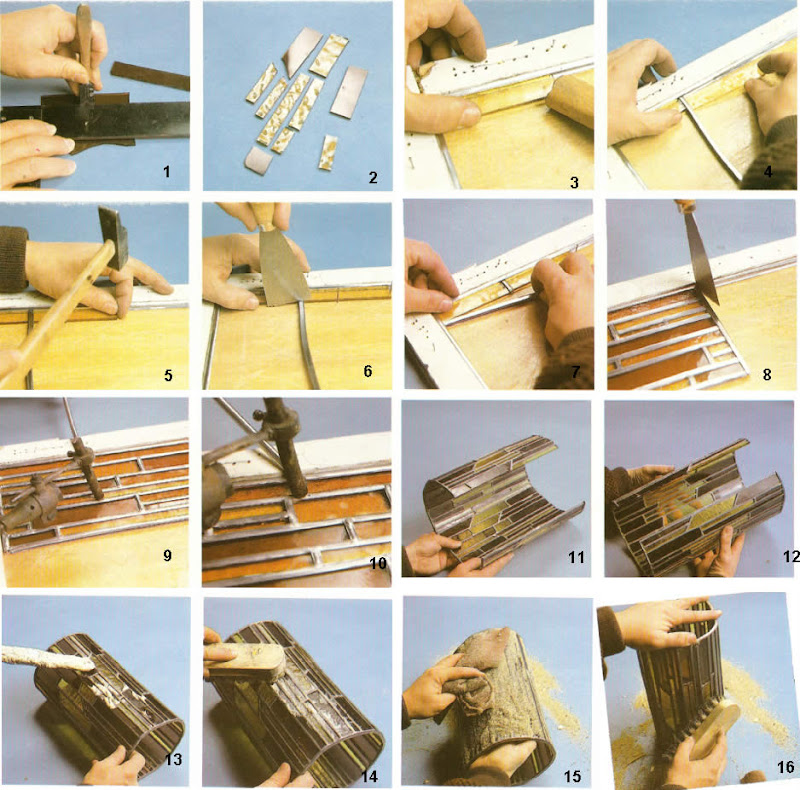 1
2
3
4
5
6
7
8
9
10
11
12
13
14
15
16