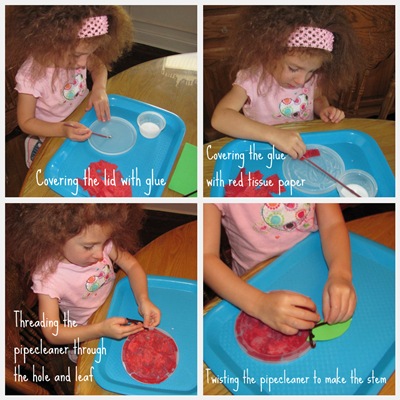 Covering the lid with glue

Covering the glue with red tissue paper

Threading the pipecleaner through the hole and leaf

Twisting the pipecleaner to make the stem