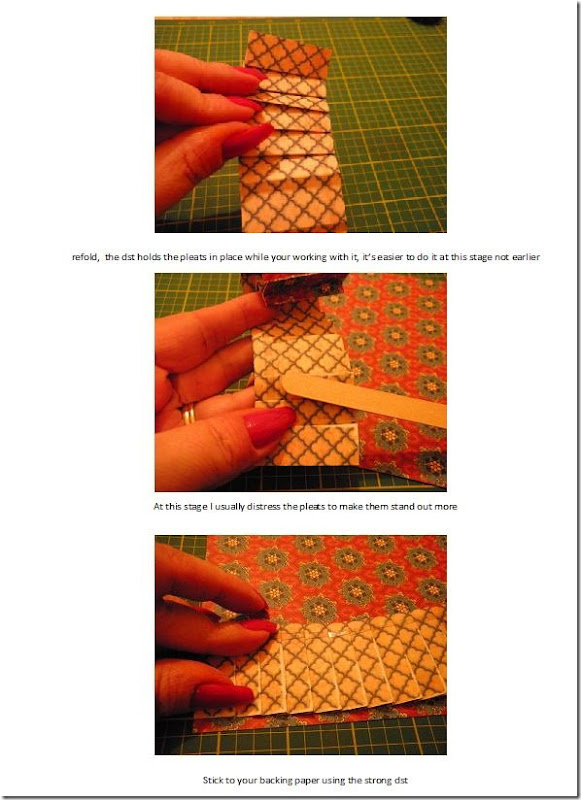 refold, the dst holds the pleats in place while your working with it, it's easier to do it at this stage not earlier

At this stage I usually distress the pleats to make them stand out more

Stick to your backing paper using the strong dst