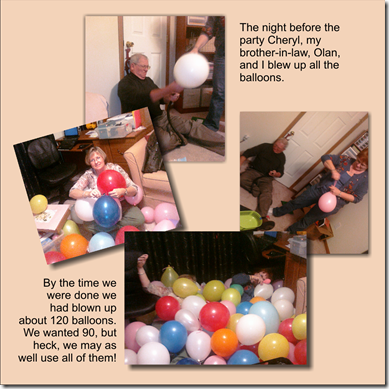 The night before the party Cheryl, my brother-in-law, Olan, and I blew up all the balloons.

By the time we were done we had blown up about 120 balloons. We wanted 90, but heck, we may as well use all of them!