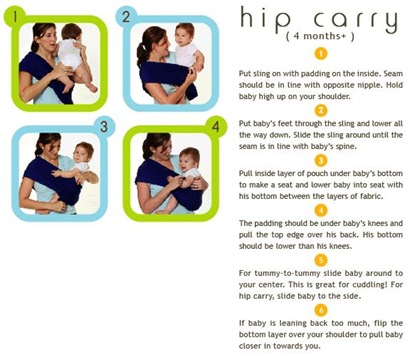 1

2

3

4

hip carry
( 4 months+ )

1

Put sling on with padding on the inside. Seam should be in line with opposite nipple. Hold baby high up on your shoulder.

2

Put baby's feet through the sling and lower all the way down. Slide the sling around until the seam is in line with baby's spine.

3

Pull inside layer of pouch under baby's bottom to make a seat and lower baby into seat with his bottom between the layers of fabric.

4

The padding should be under baby's knees and pull the top edge over his back. His bottom should be lower than his knees.

5

For tummy-to-tummy slide baby around to your center. This is great for cuddling! For hip carry, slide baby to the side.

6

If baby is leaning back too much, flip the bottom layer over your shoulder to pull baby closer in towards you.