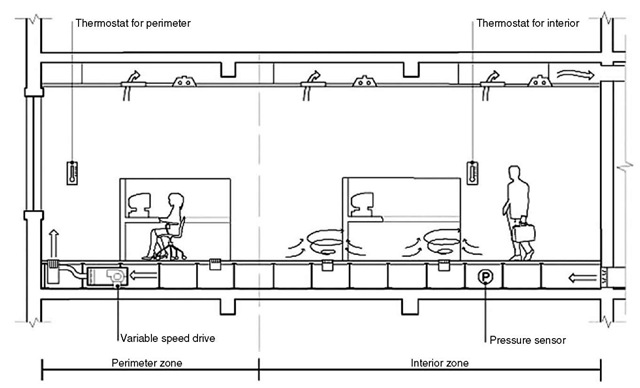 Thermostat for perimeter

Thermostat for interior

P

Variable speed drive

Pressure sensor

Perimeter zone

Interior zone