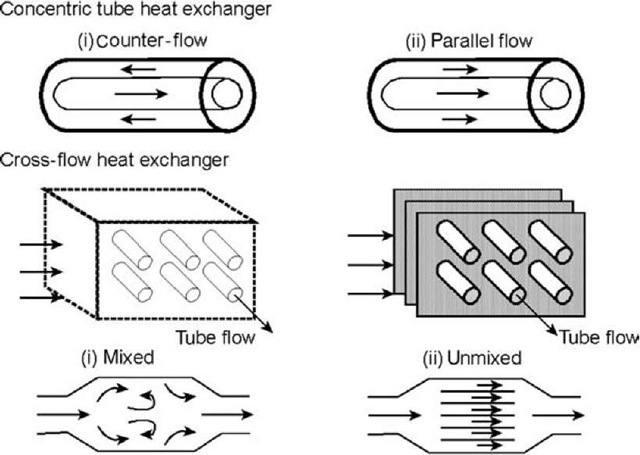 Concentric tube heat exchanger

(i) Counter-flow

(ii) Parallel flow

Cross-flow heat exchanger

Tube flow

Tube flow

(i) Mixed

(ii) Unmixed