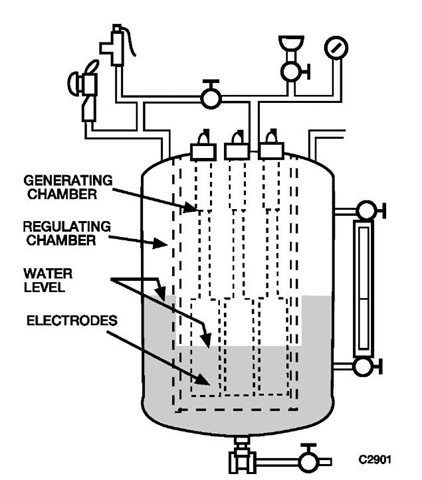 GENERATING CHAMBER

REGULATING CHAMBER

WATER LEVEL

ELECTRODES

C2901