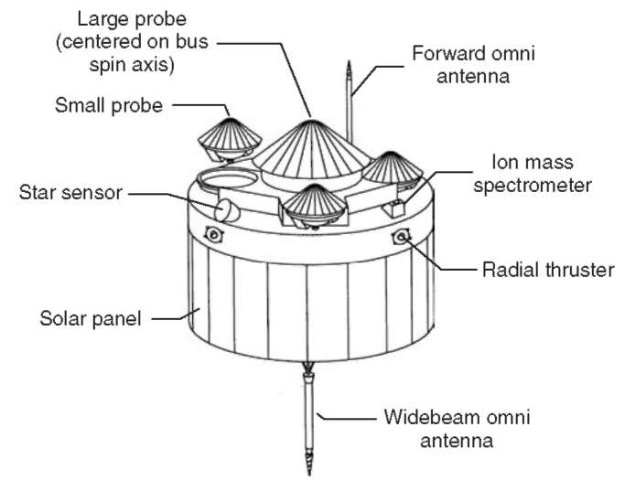 Large probe (centered on bus spin axis)

Forward omni antenna

Small probe

Ion mass spectrometer

Star sensor

Radial thruster

Solar panel

Widebeam omni antenna