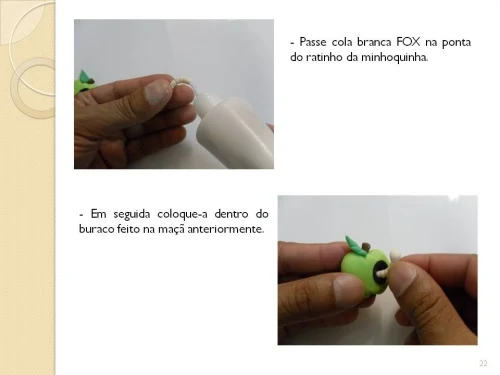 - Passe cola branca FOX na ponta do ratinho da minhoquinha.

- Em seguida coloque-a dentro do buraco feito na maçã anteriormente.

22