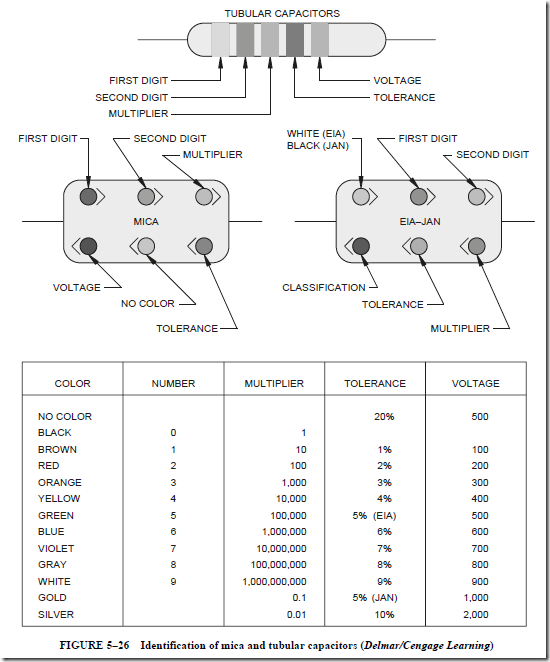 TUBULAR CAPACITORS

FIRST DIGIT
SECOND DIGIT
MULTIPLIER
VOLTAGE
TOLERANCE

FIRST DIGIT
SECOND DIGIT
MULTIPLIER
MICA
VOLTAGE
NO COLOR
TOLERANCE

WHITE (EIA)
BLACK (JAN)
FIRST DIGIT
SECOND DIGIT
EIA–JAN
CLASSIFICATION
TOLERANCE
MULTIPLIER

| COLOR | NUMBER | MULTIPLIER | TOLERANCE | VOLTAGE |
|---|---|---|---|---|
| NO COLOR | | | 20% | 500 |
| BLACK | 0 | 1 | | |
| BROWN | 1 | 10 | 1% | 100 |
| RED | 2 | 100 | 2% | 200 |
| ORANGE | 3 | 1,000 | 3% | 300 |
| YELLOW | 4 | 10,000 | 4% | 400 |
| GREEN | 5 | 100,000 | 5% (EIA) | 500 |
| BLUE | 6 | 1,000,000 | 6% | 600 |
| VIOLET | 7 | 10,000,000 | 7% | 700 |
| GRAY | 8 | 100,000,000 | 8% | 800 |
| WHITE | 9 | 1,000,000,000 | 9% | 900 |
| GOLD | | 0.1 | 5% (JAN) | 1,000 |
| SILVER | | 0.01 | 10% | 2,000 |

FIGURE 5–26 Identification of mica and tubular capacitors (Delmar/Cengage Learning)