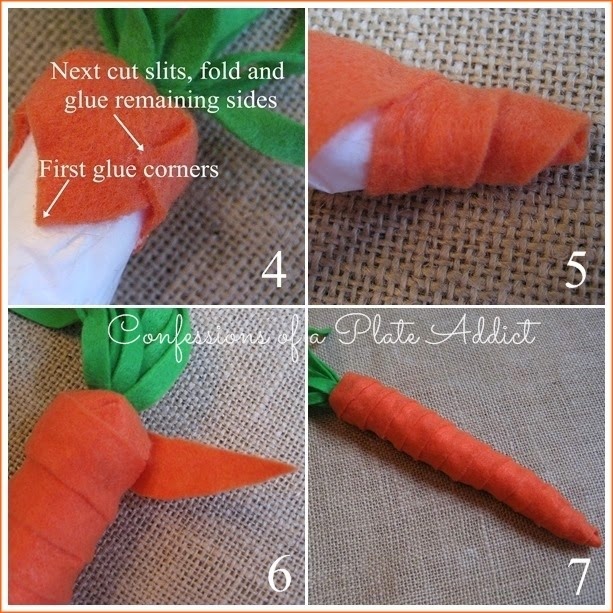 Next cut slits, fold and glue remaining sides

First glue corners

4

5

Confessions of a Plate Addict

6

7