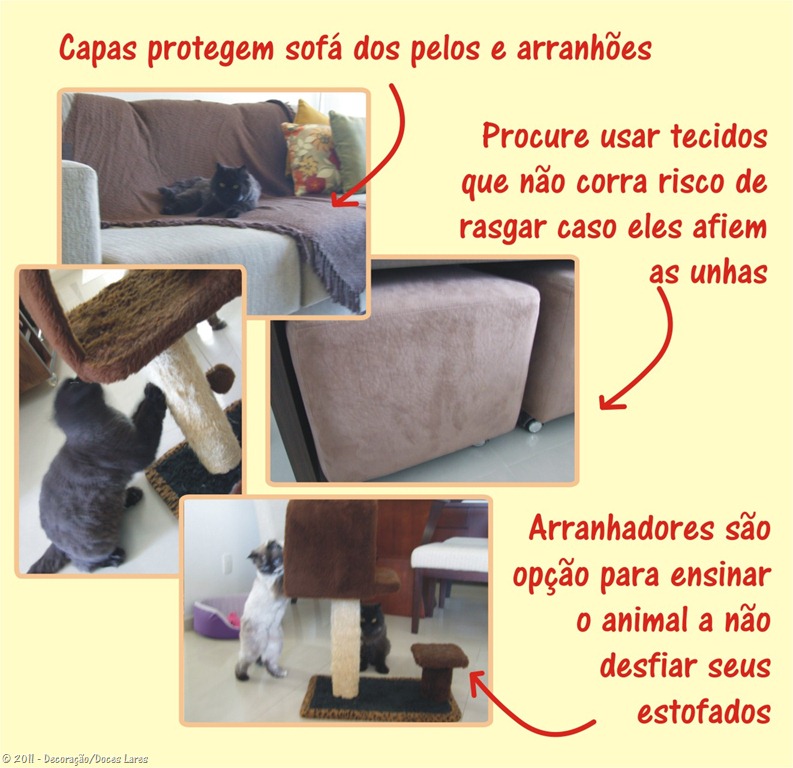 Capas protegem sofá dos pelos e arranhões

Procure usar tecidos que não corra risco de rasgar caso eles afiem as unhas

Arranhadores são opção para ensinar o animal a não desfiar seus estofados

© 2011 - Decoração/Doces Lares