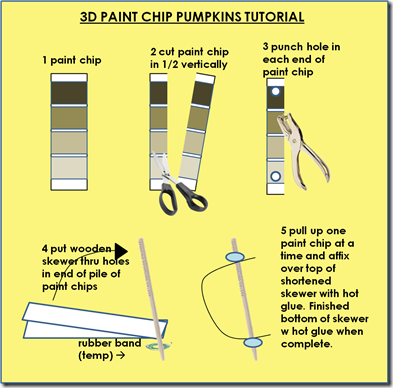 3D PAINT CHIP PUMPKINS TUTORIAL

1 paint chip

2 cut paint chip in 1/2 vertically

3 punch hole in each end of paint chip

4 put wooden skewer thru holes in end of pile of paint chips

rubber band (temp) →

5 pull up one paint chip at a time and affix over top of shortened skewer with hot glue. Finished bottom of skewer w hot glue when complete.