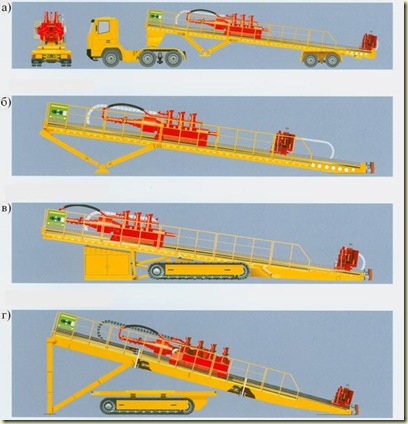 а)

б)

в)

г)