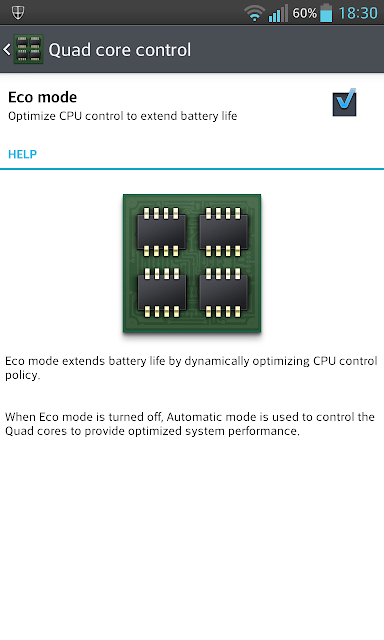 60% 18:30

Quad core control

Eco mode
Optimize CPU control to extend battery life

HELP

Eco mode extends battery life by dynamically optimizing CPU control policy.

When Eco mode is turned off, Automatic mode is used to control the Quad cores to provide optimized system performance.