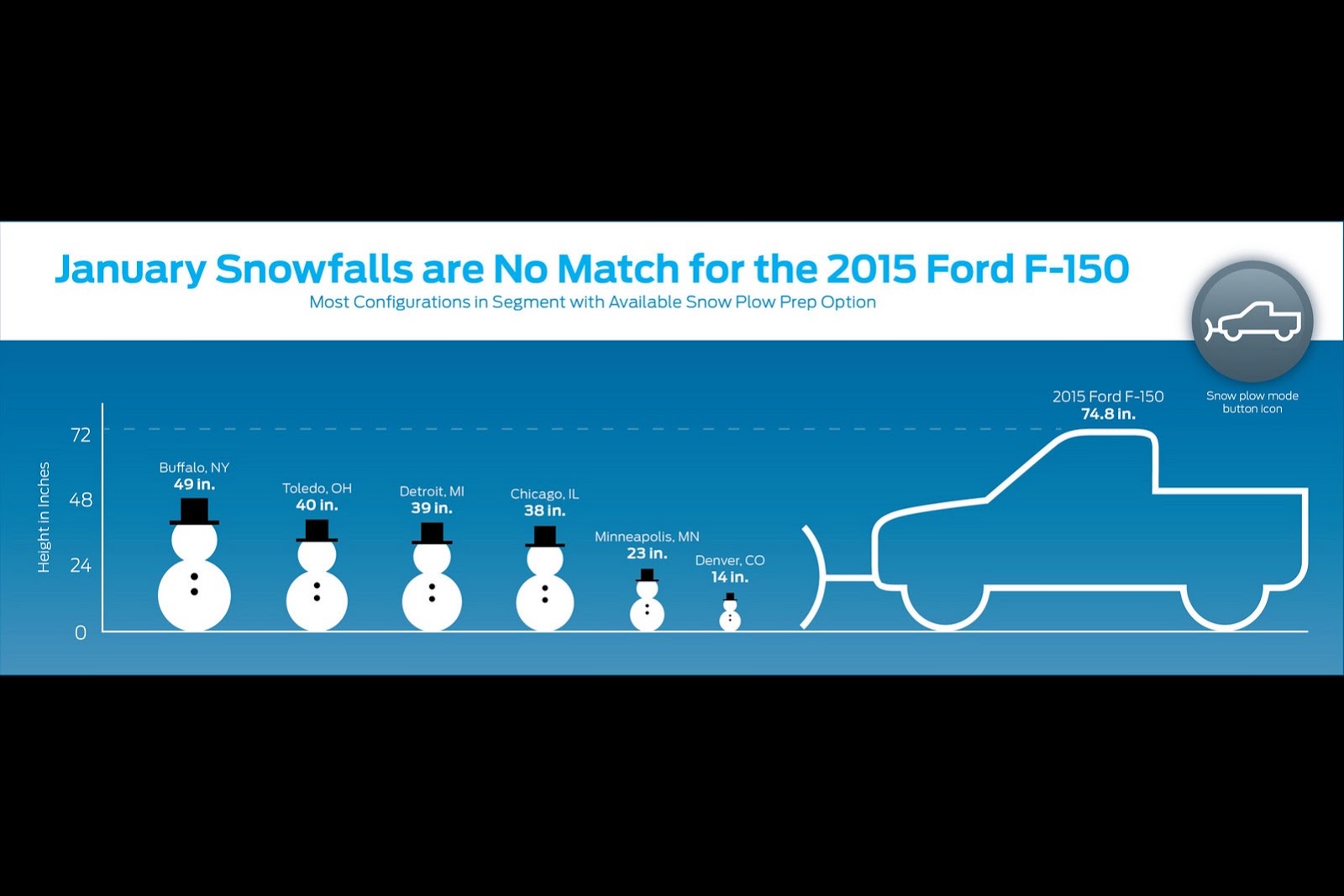 January Snowfalls are No Match for the 2015 Ford F-150
Most Configurations in Segment with Available Snow Plow Prep Option

Snow plow mode button icon

Height in Inches
72
48
24
0

Buffalo, NY
49 in.

Toledo, OH
40 in.

Detroit, MI
39 in.

Chicago, IL
38 in.

Minneapolis, MN
23 in.

Denver, CO
14 in.

2015 Ford F-150
74.8 in.