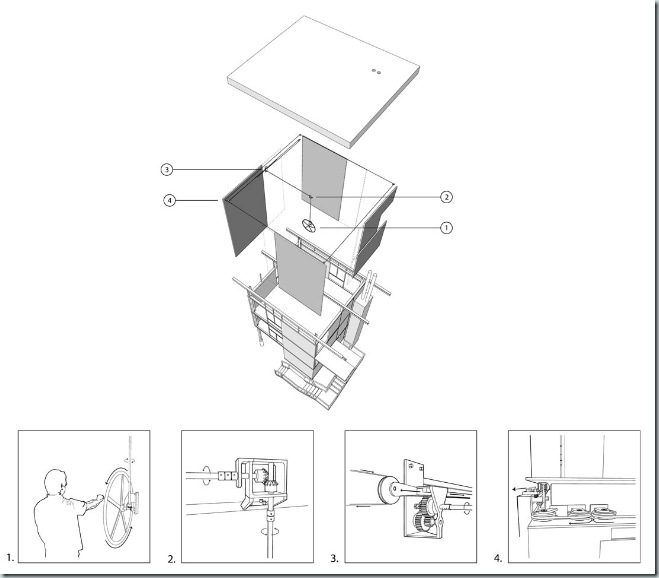 3

4

2

1

1.

2.

3.

4.