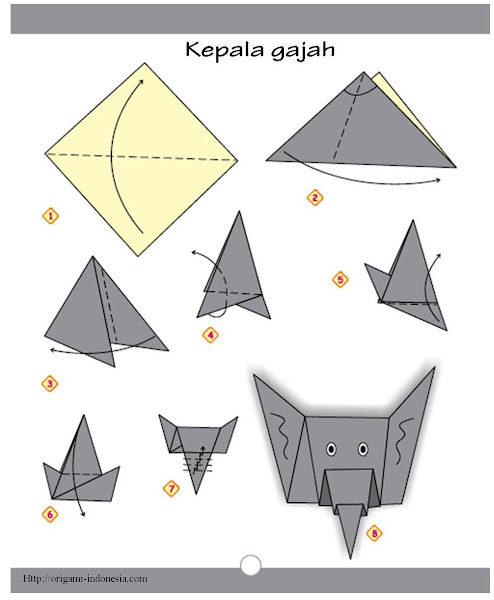 Kepala gajah

1

2

3

4

5

6

7

8

Http://origami-indonesia.com