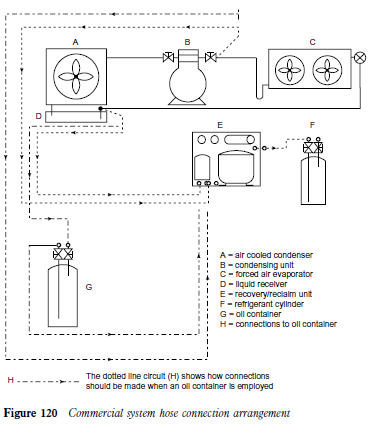 A

B

C

D

E

F

G

A = air cooled condenser
B = condensing unit
C = forced air evaporator
D = liquid receiver
E = recovery/reclaim unit
F = refrigerant cylinder
G = oil container
H = connections to oil container

H

The dotted line circuit (H) shows how connections should be made when an oil container is employed

Figure 120 Commercial system hose connection arrangement