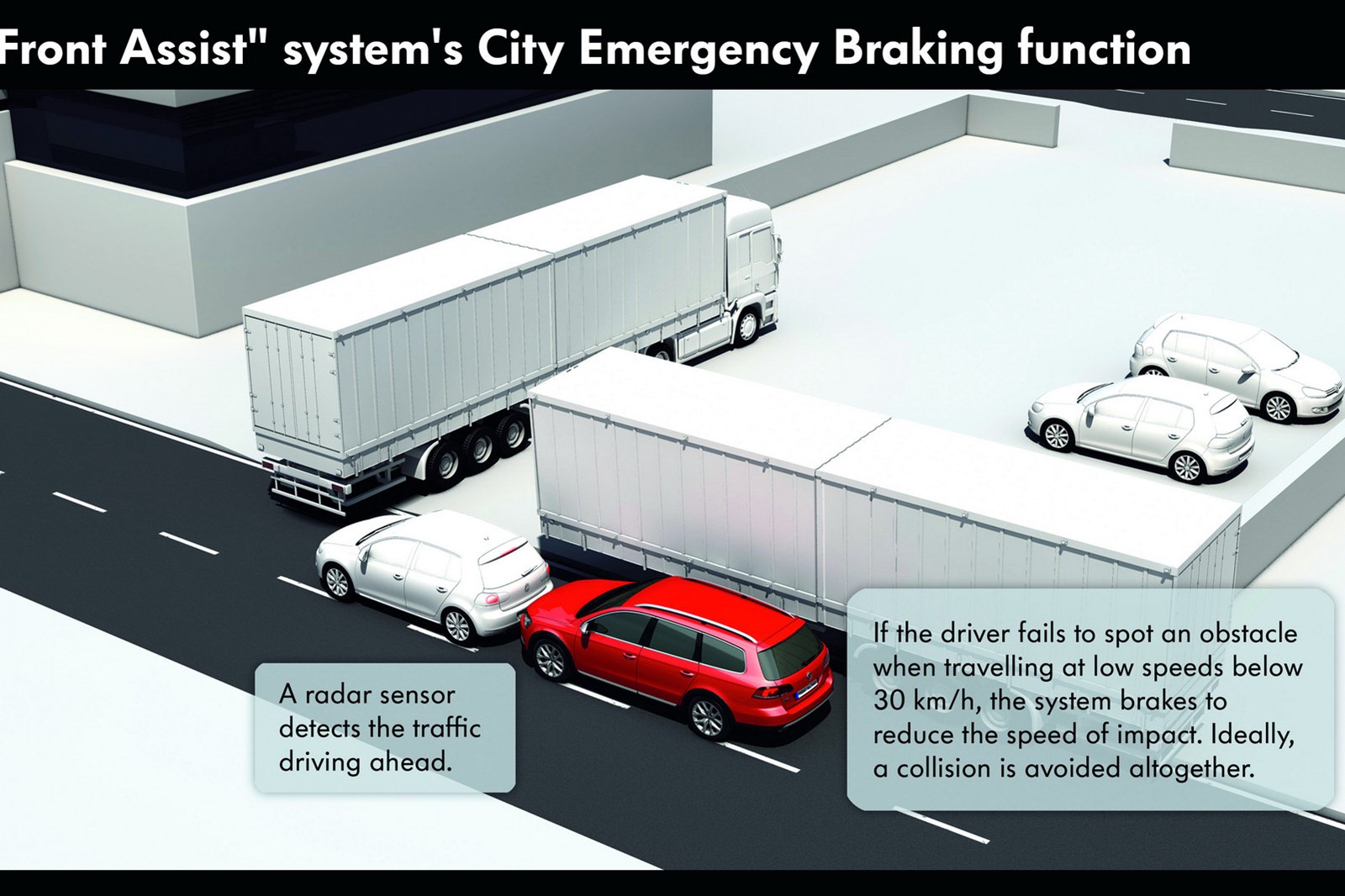 Front Assist" system's City Emergency Braking function

A radar sensor detects the traffic driving ahead.

If the driver fails to spot an obstacle when travelling at low speeds below 30 km/h, the system brakes to reduce the speed of impact. Ideally, a collision is avoided altogether.