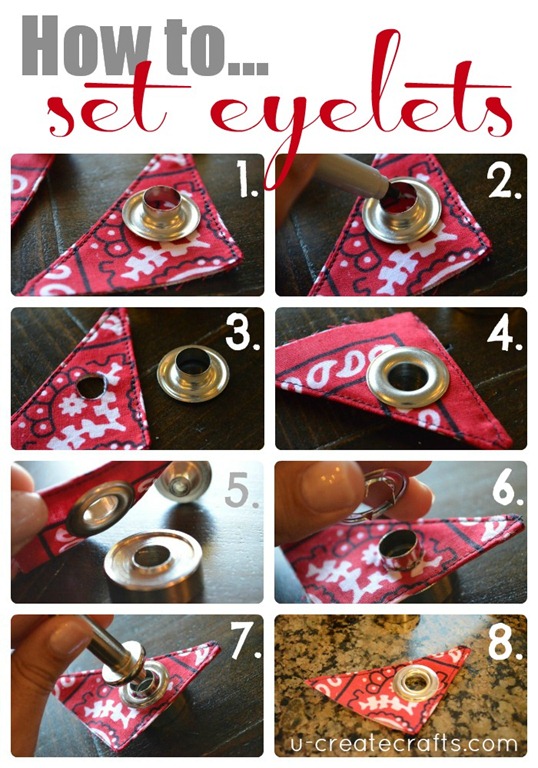 How to...
set eyelets

1.

2.

3.

4.

5.

6.

7.

8.

u-createcrafts.com