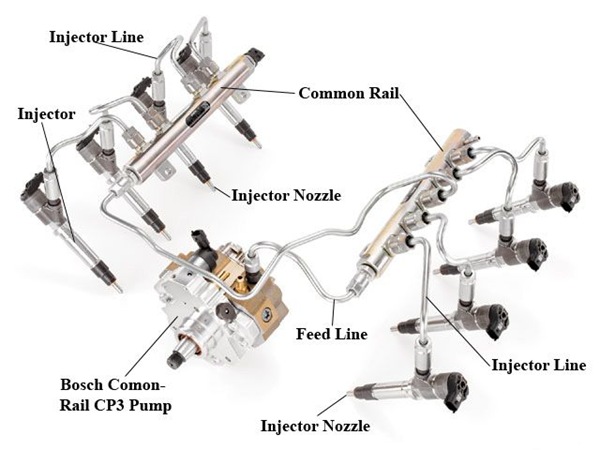 Injector Line

Common Rail

Injector

Injector Nozzle

Feed Line

Injector Line

Bosch Comon-Rail CP3 Pump

Injector Nozzle