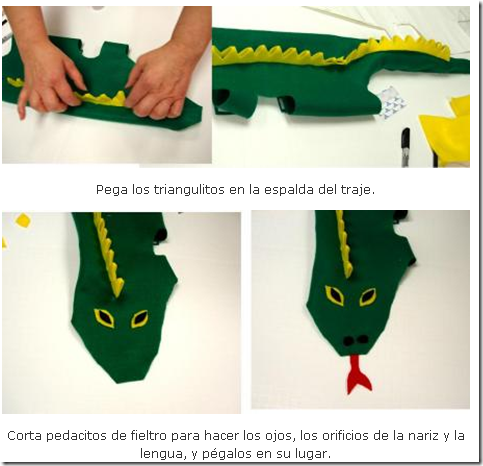 Pega los triangulitos en la espalda del traje.

Corta pedacitos de fieltro para hacer los ojos, los orificios de la nariz y la lengua, y pégalos en su lugar.