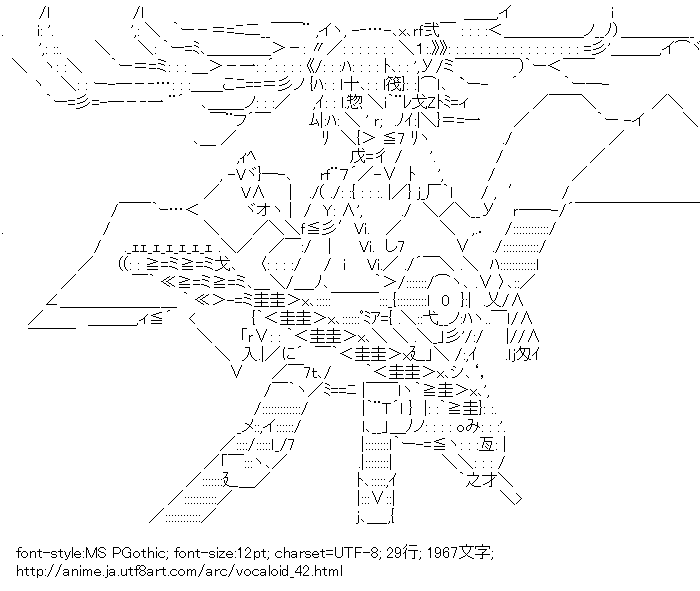 font-style:MS PGothic; font-size:12pt; charset=UTF-8; 29行; 1967文字;
http://anime.ja.utf8art.com/arc/vocaloid_42.html