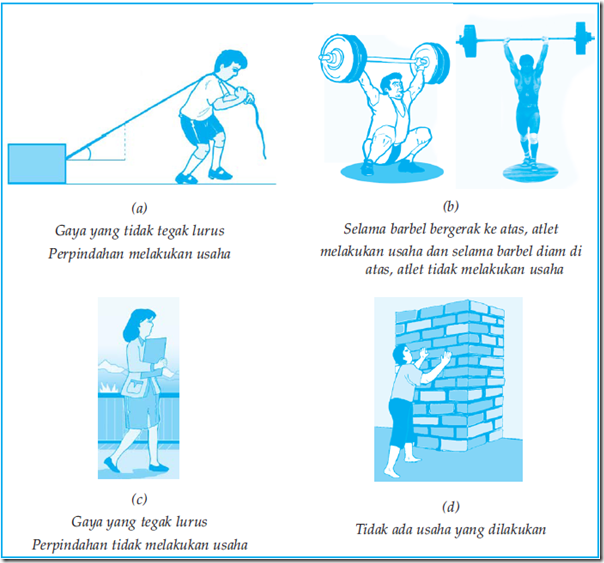 (a)
Gaya yang tidak tegak lurus
Perpindahan melakukan usaha

(b)
Selama barbel bergerak ke atas, atlet melakukan usaha dan selama barbel diam di atas, atlet tidak melakukan usaha

(c)
Gaya yang tegak lurus
Perpindahan tidak melakukan usaha

(d)
Tidak ada usaha yang dilakukan