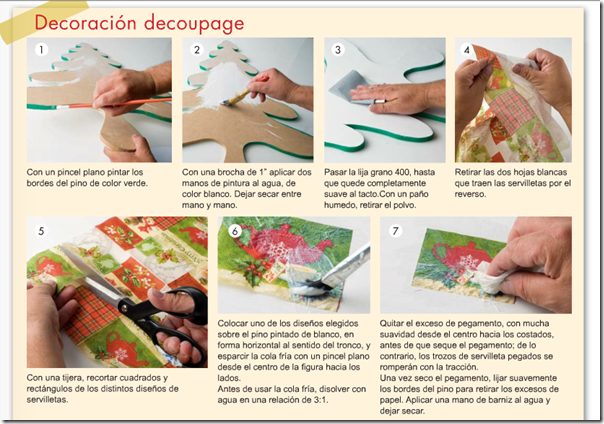 Decoración decoupage

1

Con un pincel plano pintar los bordes del pino de color verde.

2

Con una brocha de 1" aplicar dos manos de pintura al agua, de color blanco. Dejar secar entre mano y mano.

3

Pasar la lija grano 400, hasta que quede completamente suave al tacto.Con un paño humedo, retirar el polvo.

4

Retirar las dos hojas blancas que traen las servilletas por el reverso.

5

Con una tijera, recortar cuadrados y rectángulos de los distintos diseños de servilletas.

6

Colocar uno de los diseños elegidos sobre el pino pintado de blanco, en forma horizontal al sentido del tronco, y esparcir la cola fría con un pincel plano desde el centro de la figura hacia los lados.

Antes de usar la cola fría, disolver con agua en una relación de 3:1.

7

Quitar el exceso de pegamento, con mucha suavidad desde el centro hacia los costados, antes de que seque el pegamento; de lo contrario, los trozos de servilleta pegados se romperán con la tracción.

Una vez seco el pegamento, lijar suavemente los bordes del pino para retirar los excesos de papel. Aplicar una mano de barniz al agua y dejar secar.