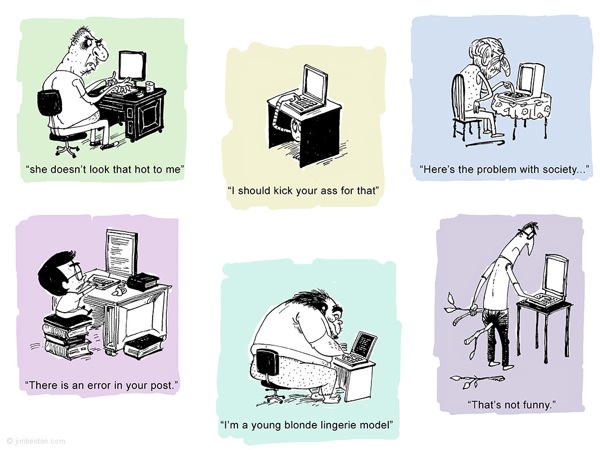 "she doesn't look that hot to me"

"I should kick your ass for that"

"Here's the problem with society..."

"There is an error in your post."

"I'm a young blonde lingerie model"

"That's not funny."

© jimbenton.com