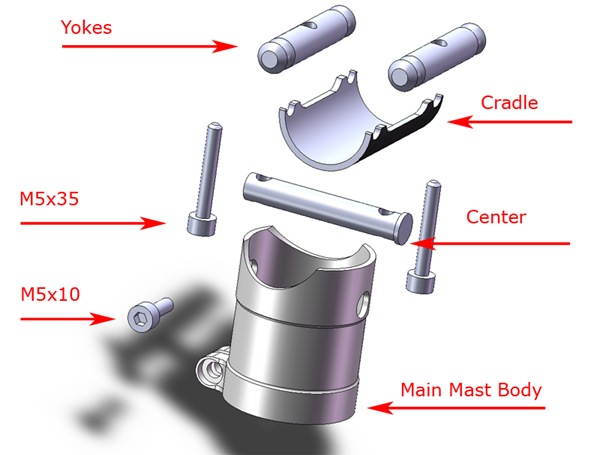 Yokes

Cradle

M5x35

Center

M5x10

Main Mast Body