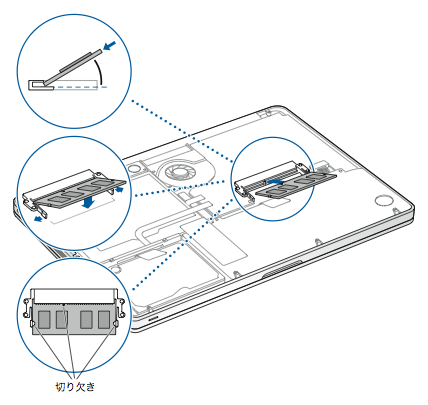 切り欠き