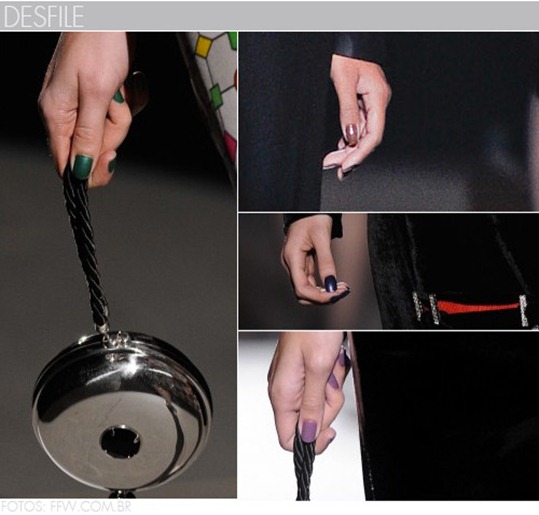 DESFILE

FOTOS: FFW.COM.BR